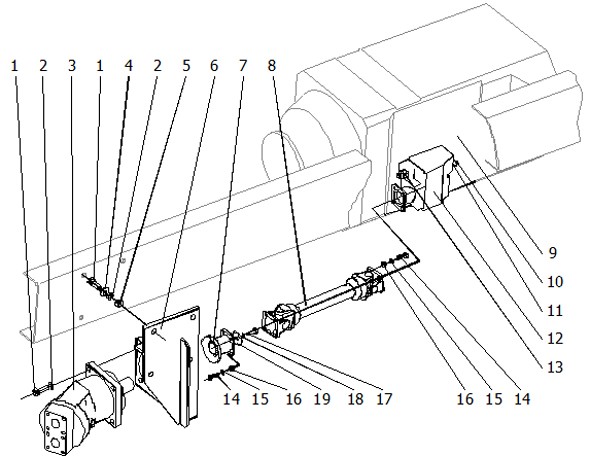 1 2 3 1 4 2 5 6 7 8

9
10
11
12
13

14 15 16 19 18 17 16 15 14