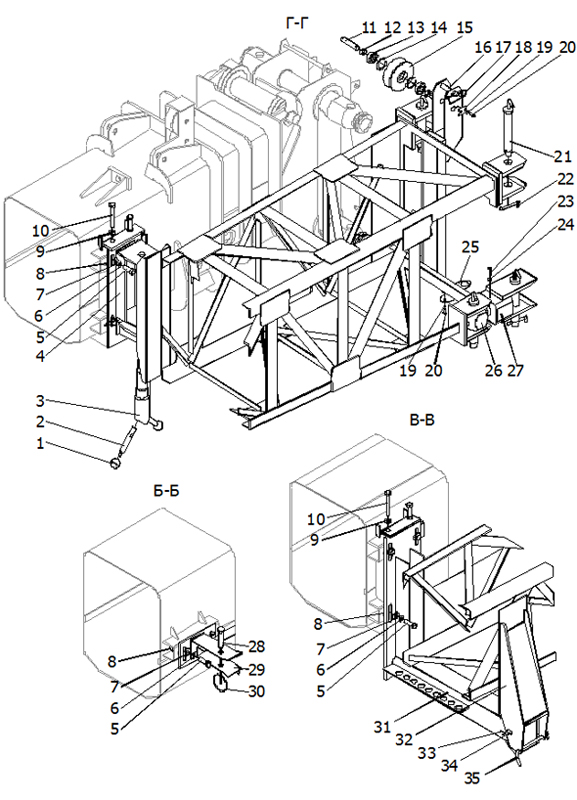 Г-Г

11 12 13 14 15

16 17 18 19 20

21

22

23

24

25

10

9

8

7

6

5

4

19 20 26 27

3

2

1

В-В

Б-Б

10

9

8

7

6

5

8

7

6

5

28

29

30

31

32

33

34

35