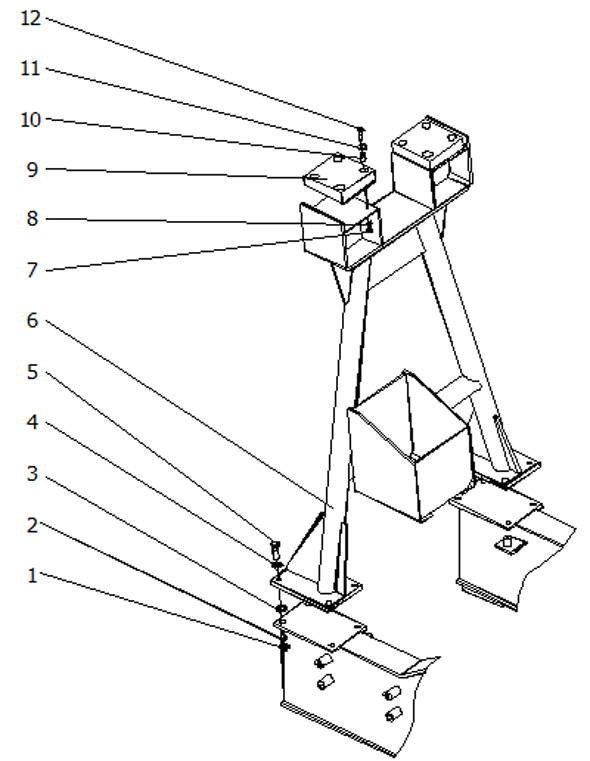 12
11
10
9
8
7
6
5
4
3
2
1