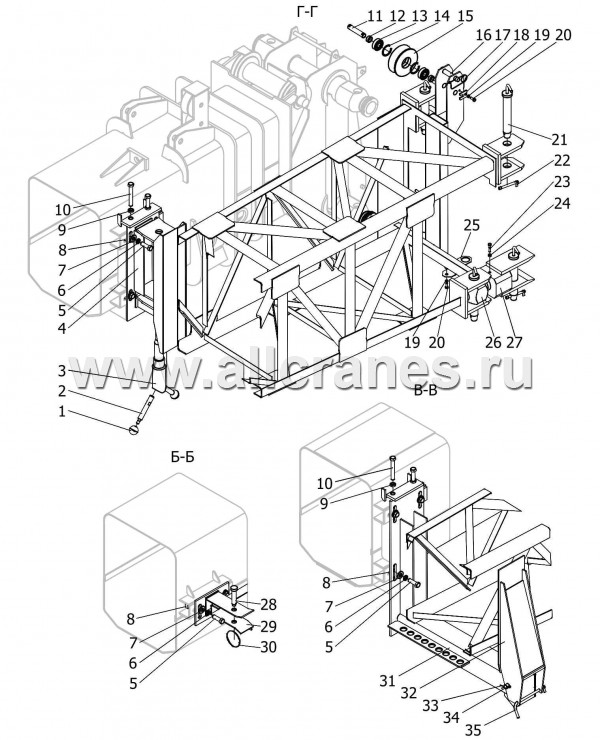 Г-Г
11 12 13 14 15
16 17 18 19 20
21
22
23
24
25
10
9
8
7
6
5
4
19 20
26 27
3
2
1
www.allcranes.ru
В-В
Б-Б
10
9
8
7
6
5
8
7
6
5
28
29
30
31
32
33
34
35